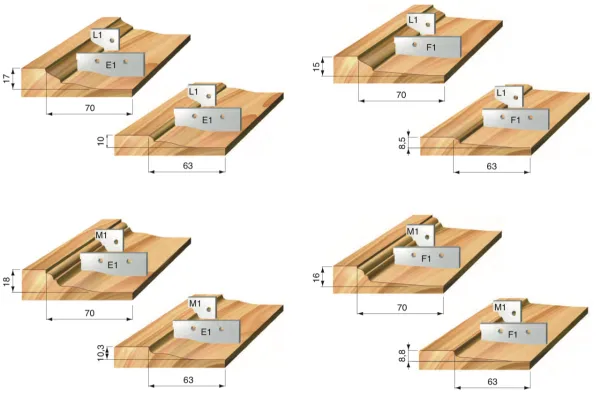 L1
E1
17
70

L1
E1
10
63

L1
F1
15
70

L1
F1
8,5
63

M1
E1
18
70

M1
E1
10,3
63

M1
F1
16
70

M1
F1
8,8
63