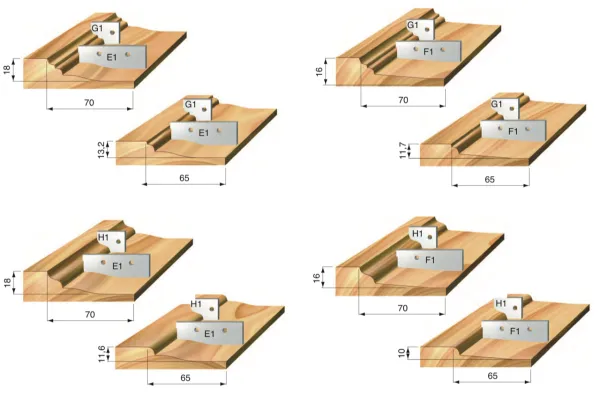 G1
E1
18
70

G1
E1
13,2
65

G1
F1
16
70

G1
F1
11,7
65

H1
E1
18
70

H1
E1
11,6
65

H1
F1
16
70

H1
F1
10
65